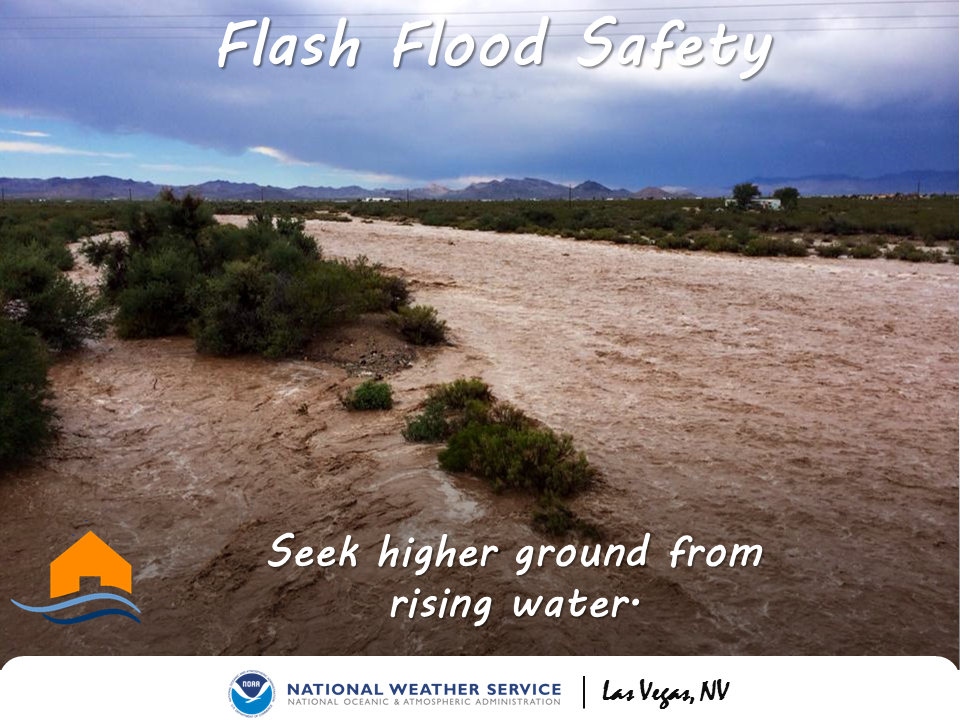 Flash Flood Safety

Seek higher ground from rising water.

NOAA

NATIONAL WEATHER SERVICE
NATIONAL OCEANIC & ATMOSPHERIC ADMINISTRATION

Las Vegas, NV